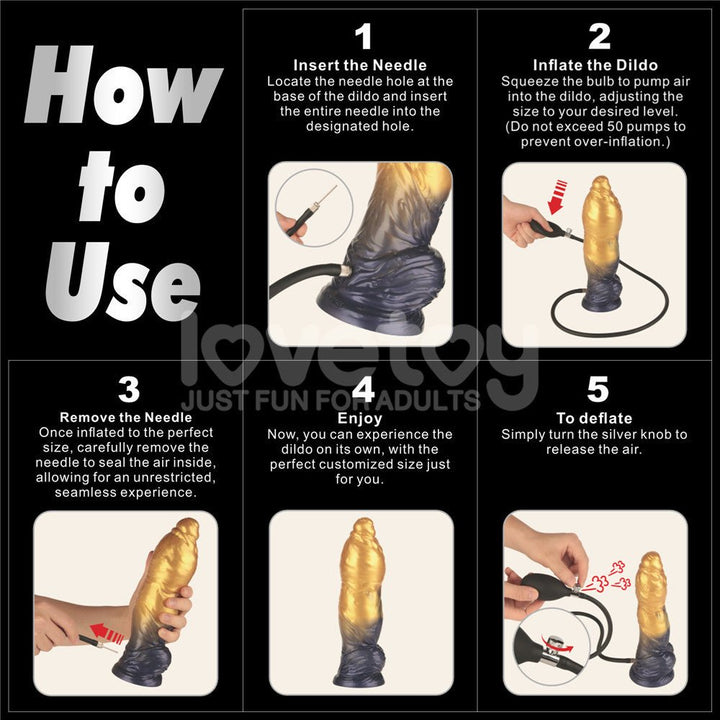 How to Use

1
Insert the Needle
Locate the needle hole at the base of the dildo and insert the entire needle into the designated hole.

2
Inflate the Dildo
Squeeze the bulb to pump air into the dildo, adjusting the size to your desired level. (Do not exceed 50 pumps to prevent over-inflation.)

lovetoy
JUST FUN FOR ADULTS

3
Remove the Needle
Once inflated to the perfect size, carefully remove the needle to seal the air inside, allowing for an unrestricted, seamless experience.

4
Enjoy
Now, you can experience the dildo on its own, with the perfect customized size just for you.

5
To deflate
Simply turn the silver knob to release the air.