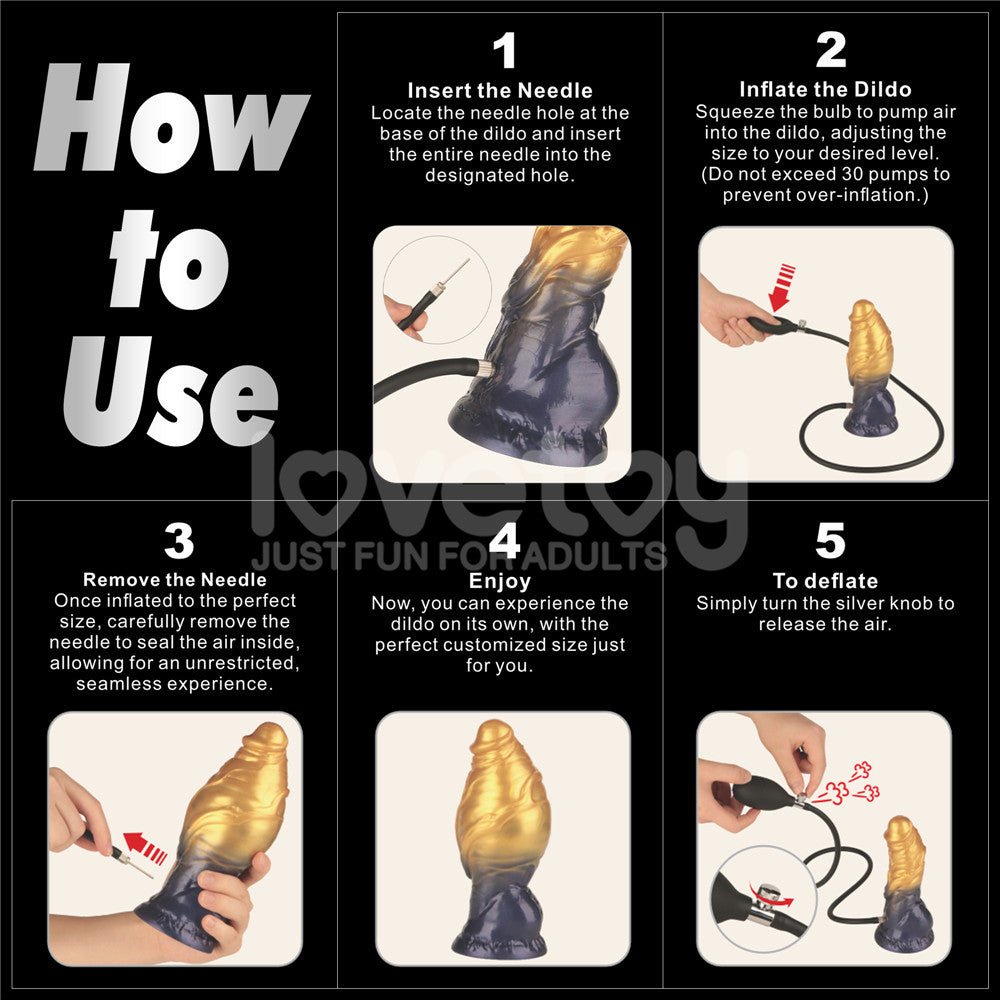 How to Use

1
Insert the Needle
Locate the needle hole at the base of the dildo and insert the entire needle into the designated hole.

2
Inflate the Dildo
Squeeze the bulb to pump air into the dildo, adjusting the size to your desired level. (Do not exceed 30 pumps to prevent over-inflation.)

lovetoy
JUST FUN FOR ADULTS

3
Remove the Needle
Once inflated to the perfect size, carefully remove the needle to seal the air inside, allowing for an unrestricted, seamless experience.

4
Enjoy
Now, you can experience the dildo on its own, with the perfect customized size just for you.

5
To deflate
Simply turn the silver knob to release the air.