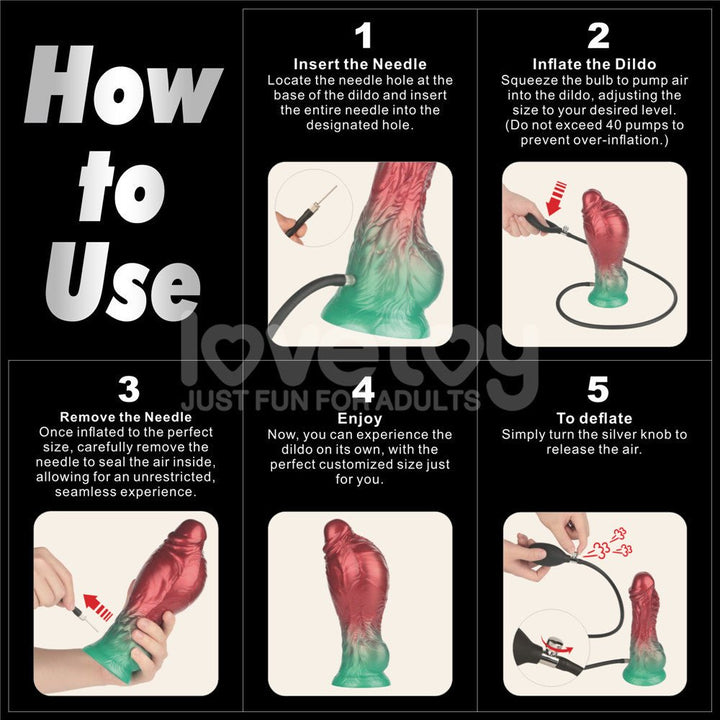 How to Use

1
Insert the Needle
Locate the needle hole at the base of the dildo and insert the entire needle into the designated hole.

2
Inflate the Dildo
Squeeze the bulb to pump air into the dildo, adjusting the size to your desired level. (Do not exceed 40 pumps to prevent over-inflation.)

lovetoy
JUST FUN FOR ADULTS

3
Remove the Needle
Once inflated to the perfect size, carefully remove the needle to seal the air inside, allowing for an unrestricted, seamless experience.

4
Enjoy
Now, you can experience the dildo on its own, with the perfect customized size just for you.

5
To deflate
Simply turn the silver knob to release the air.