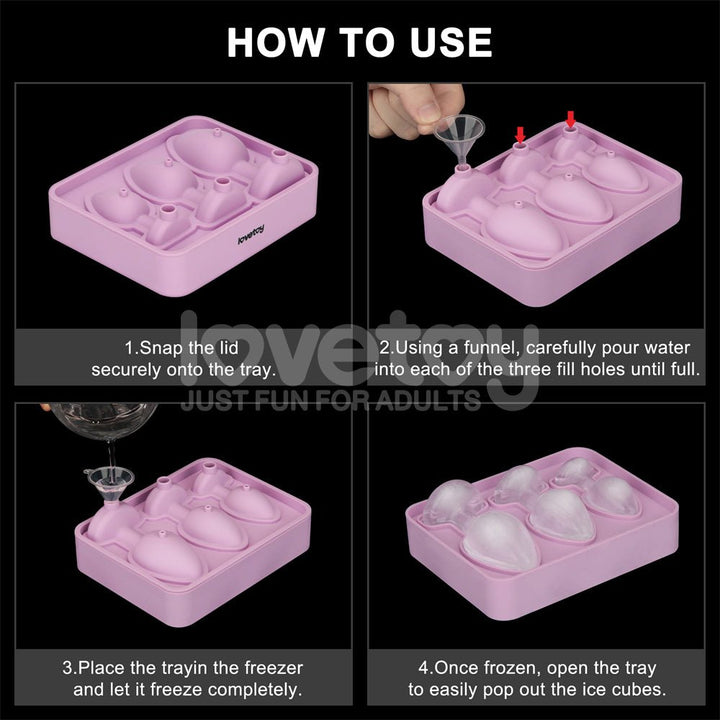 HOW TO USE

lovetoy

1.Snap the lid securely onto the tray.

2.Using a funnel, carefully pour water into each of the three fill holes until full.

lovetoy
JUST FUN FOR ADULTS

3.Place the trayin the freezer and let it freeze completely.

4.Once frozen, open the tray to easily pop out the ice cubes.