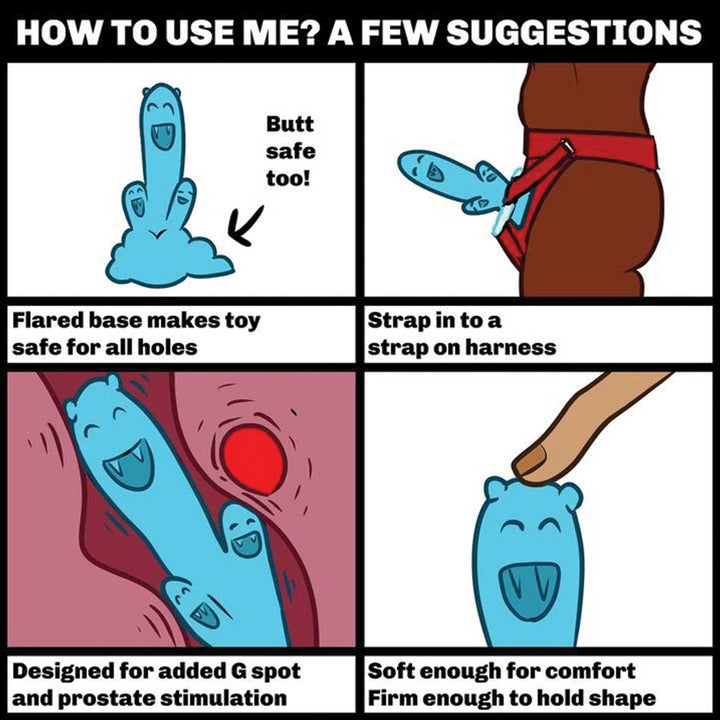 HOW TO USE ME? A FEW SUGGESTIONS

Butt safe too!

Flared base makes toy safe for all holes

Strap in to a strap on harness

Designed for added G spot and prostate stimulation

Soft enough for comfort
Firm enough to hold shape